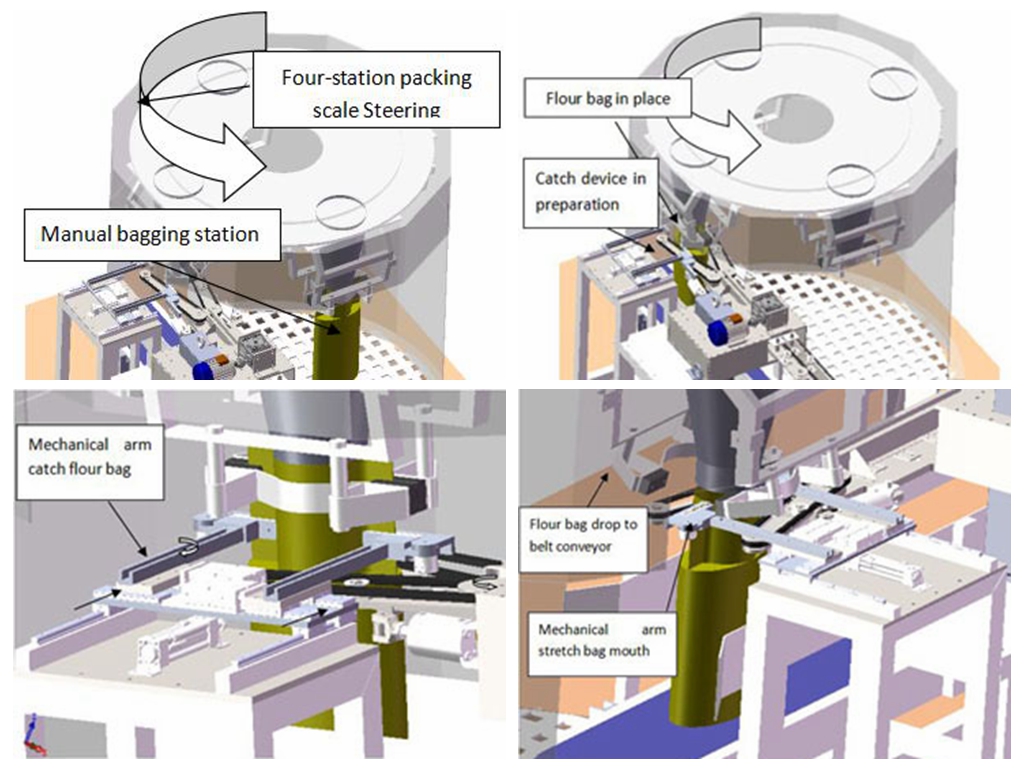 Four-station packing scale Steering

Manual bagging station

Flour bag in place

Catch device in preparation

Mechanical arm catch flour bag

Flour bag drop to belt conveyor

Mechanical arm stretch bag mouth